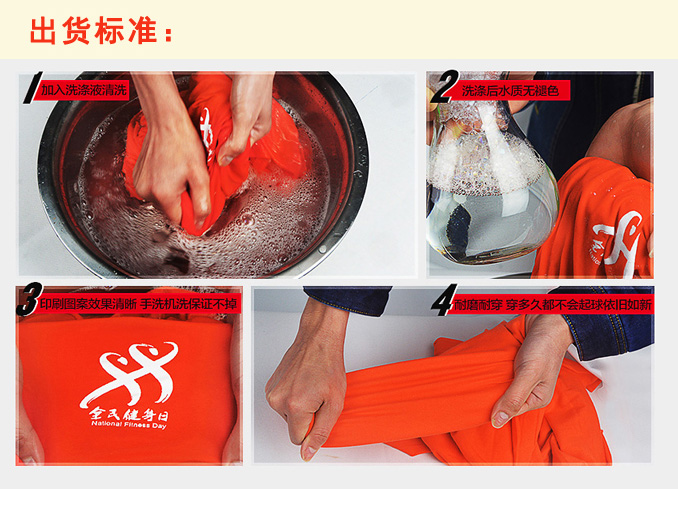 出货标准：

1 加入洗涤液清洗

2 洗涤后水质无褪色

3 印刷图案效果清晰 手洗机洗保证不掉

全民健身日
National Fitness Day

4 耐磨耐穿 穿多久都不会起球依旧如新