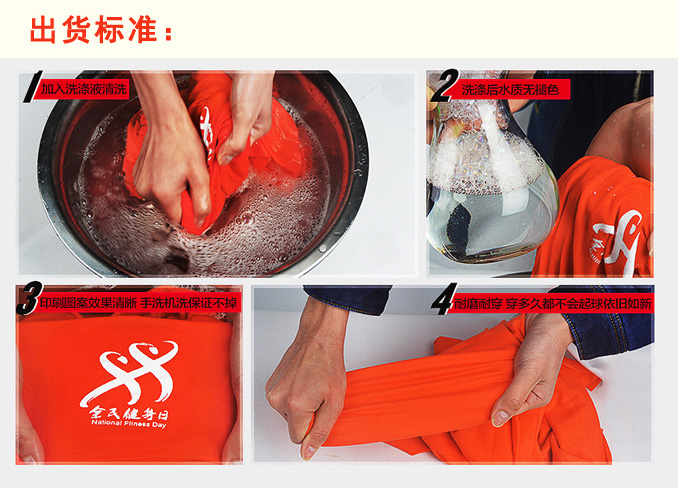 出货标准：

1 加入洗涤液清洗

2 洗涤后水质无褪色

3 印刷图案效果清晰 手洗机洗保证不掉

全民健身日
National Fitness Day

4 耐磨耐穿 穿多久都不会起球依旧如新