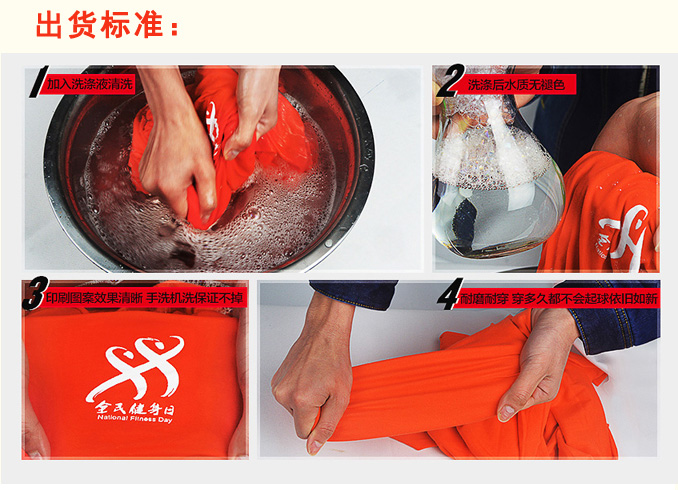 出货标准：

1 加入洗涤液清洗

2 洗涤后水质无褪色

3 印刷图案效果清晰 手洗机洗保证不掉

全民健身日
National Fitness Day

4 耐磨耐穿 穿多久都不会起球依旧如新